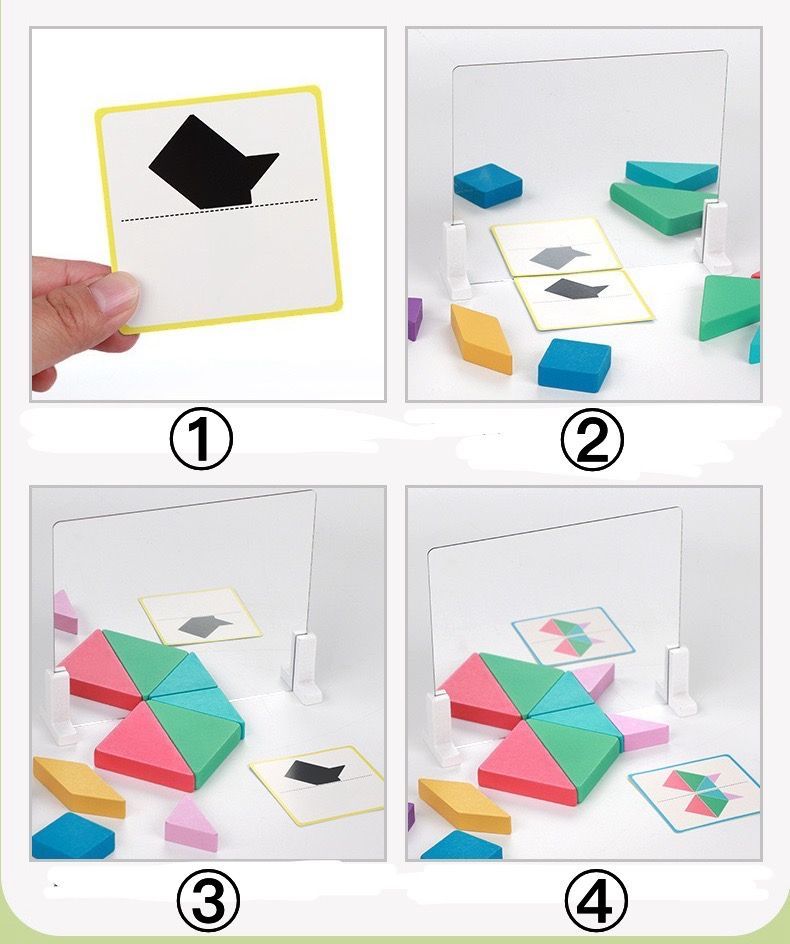 ①

②

③

④